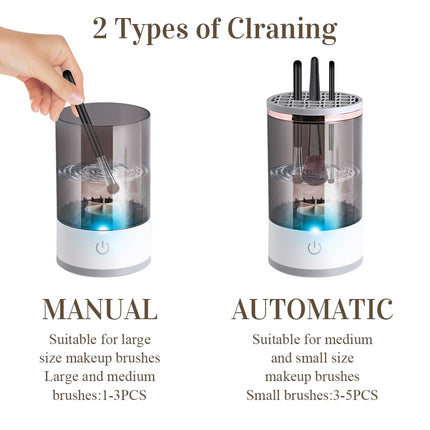 2 Types of Clraning

MANUAL

Suitable for large size makeup brushes Large and medium brushes:1-3PCS

AUTOMATIC

Suitable for medium and small size makeup brushes Small brushes:3-5PCS