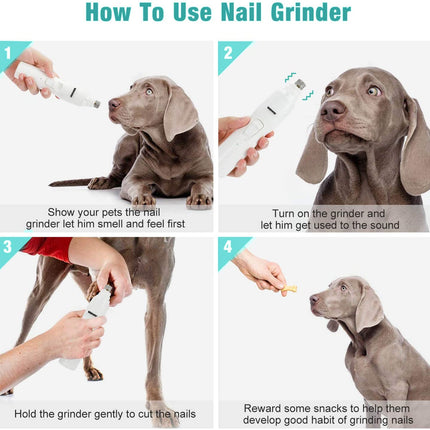 How To Use Nail Grinder

1

Show your pets the nail grinder let him smell and feel first

2

Turn on the grinder and let him get used to the sound

3

Hold the grinder gently to cut the nails

4

Reward some snacks to help them develop good habit of grinding nails